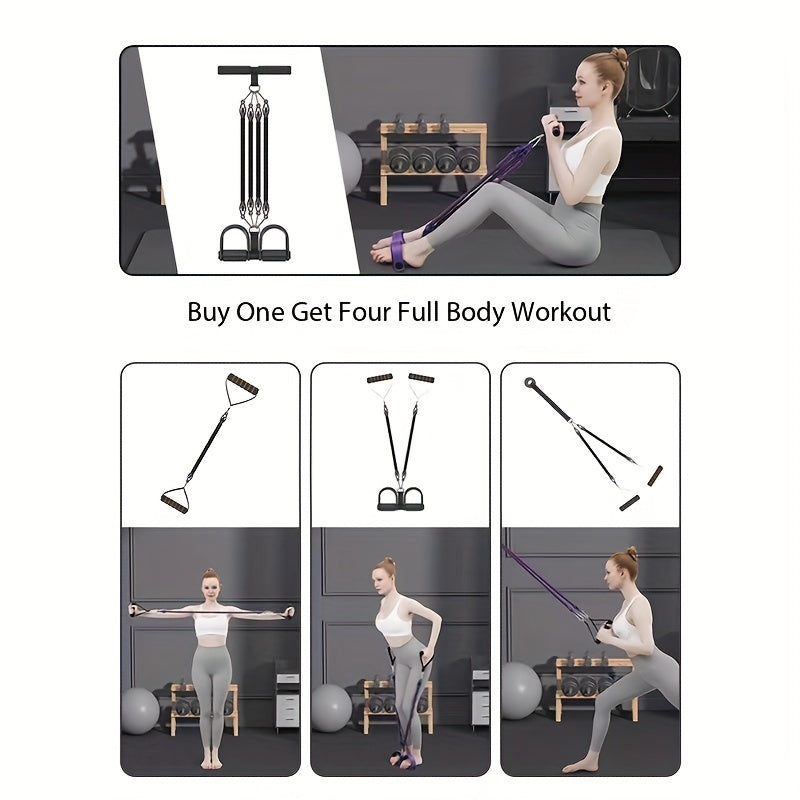 Buy One Get Four Full Body Workout