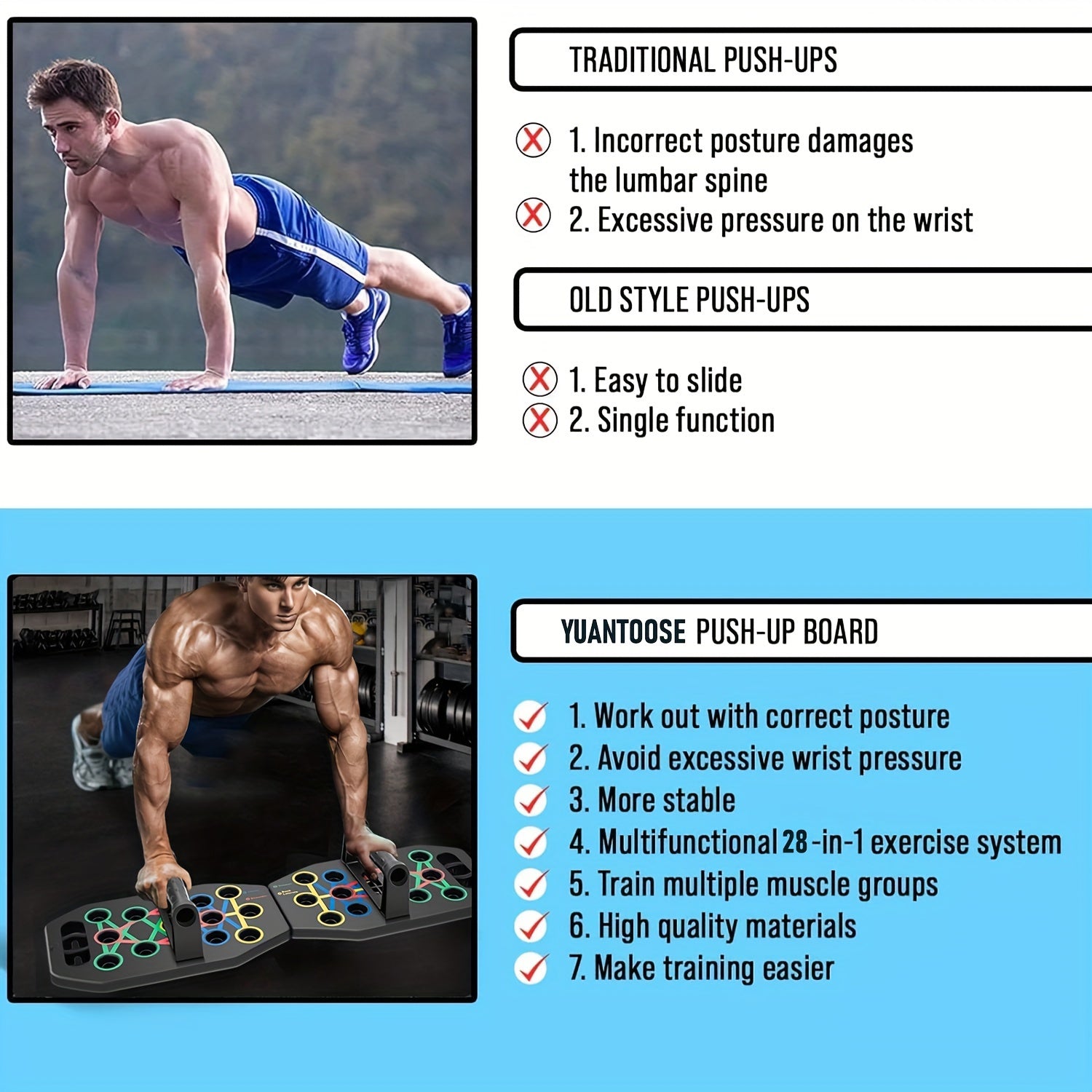 TRADITIONAL PUSH-UPS

1. Incorrect posture damages the lumbar spine
2. Excessive pressure on the wrist

OLD STYLE PUSH-UPS

1. Easy to slide
2. Single function

YUANTOOSE PUSH-UP BOARD

1. Work out with correct posture
2. Avoid excessive wrist pressure
3. More stable
4. Multifunctional 28-in-1 exercise system
5. Train multiple muscle groups
6. High quality materials
7. Make training easier